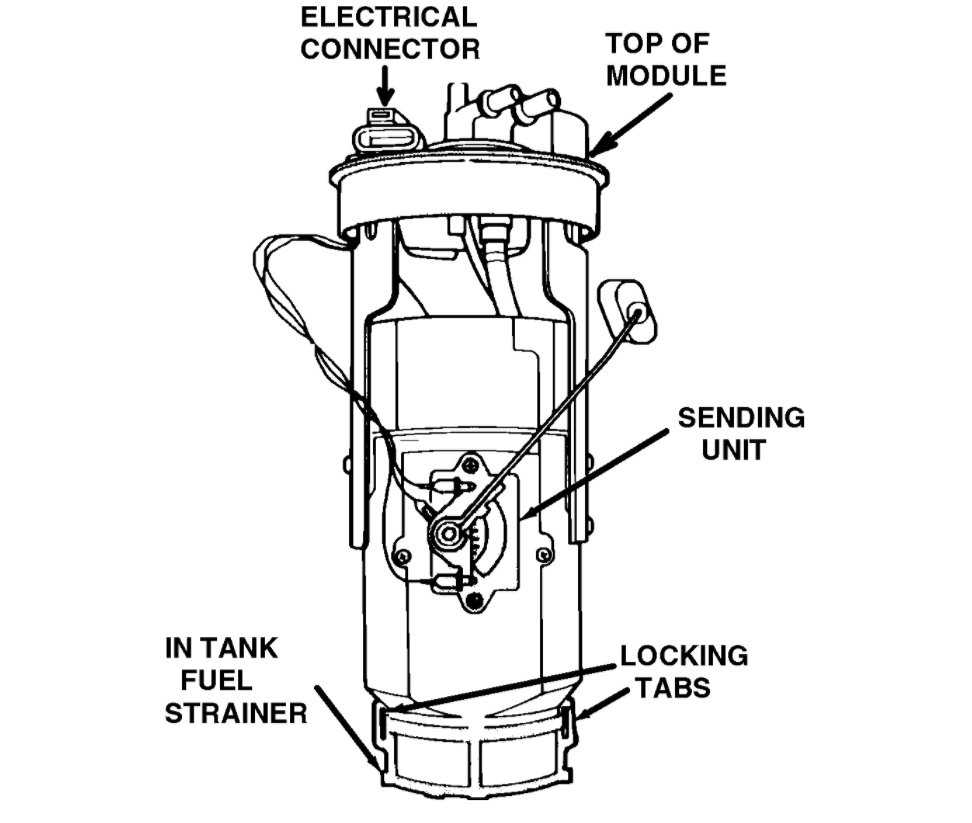 ELECTRICAL CONNECTOR

TOP OF MODULE

SENDING UNIT

IN TANK FUEL STRAINER

LOCKING TABS