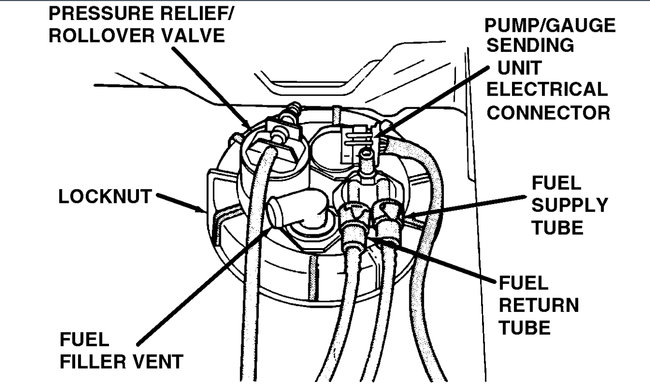 PRESSURE RELIEF/
ROLLOVER VALVE

PUMP/GAUGE
SENDING
UNIT
ELECTRICAL
CONNECTOR

LOCKNUT

FUEL
SUPPLY
TUBE

FUEL
RETURN
TUBE

FUEL
FILLER VENT