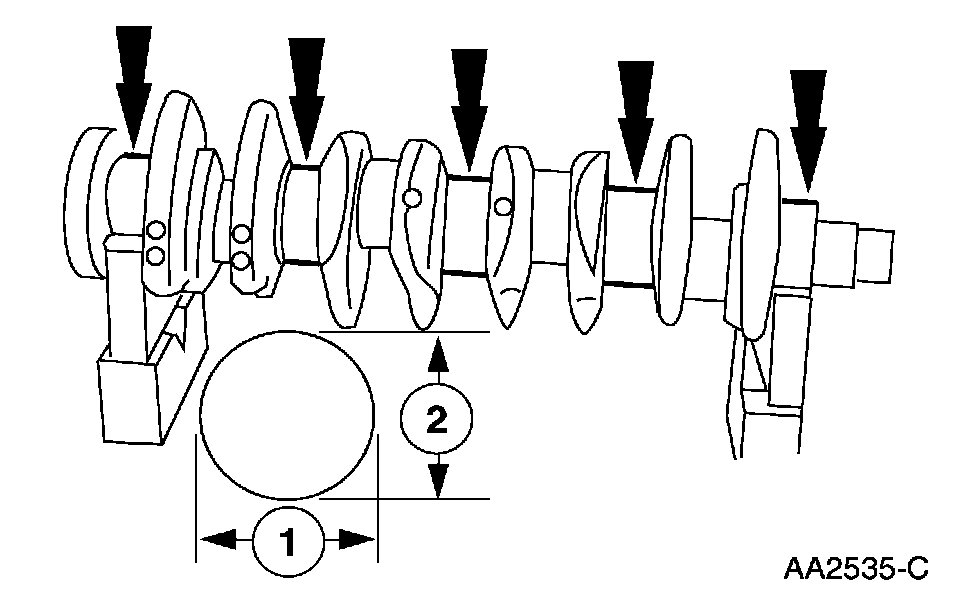 2

1

AA2535-C