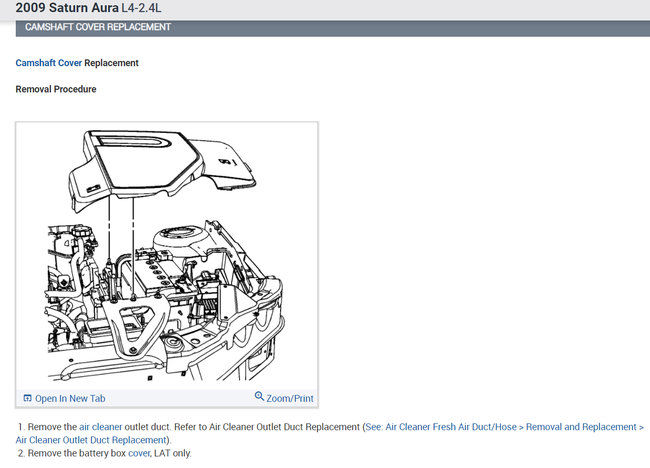 2009 Saturn Aura L4-2.4L

CAMSHAFT COVER REPLACEMENT

Camshaft Cover Replacement

Removal Procedure

Open In New Tab

Zoom/Print

1. Remove the air cleaner outlet duct. Refer to Air Cleaner Outlet Duct Replacement (See: Air Cleaner Fresh Air Duct/Hose > Removal and Replacement > Air Cleaner Outlet Duct Replacement).

2. Remove the battery box cover, LAT only.