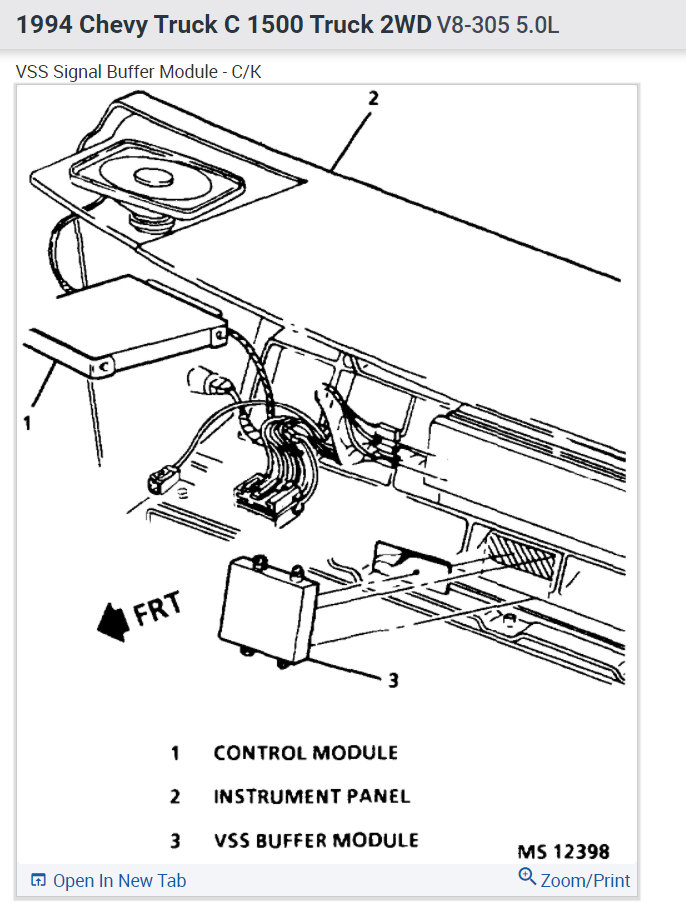 1994 Chevy Truck C 1500 Truck 2WD V8-305 5.0L

VSS Signal Buffer Module - C/K

2

1

FRT

3

1 CONTROL MODULE

2 INSTRUMENT PANEL

3 VSS BUFFER MODULE

MS 12398

Open In New Tab

Zoom/Print