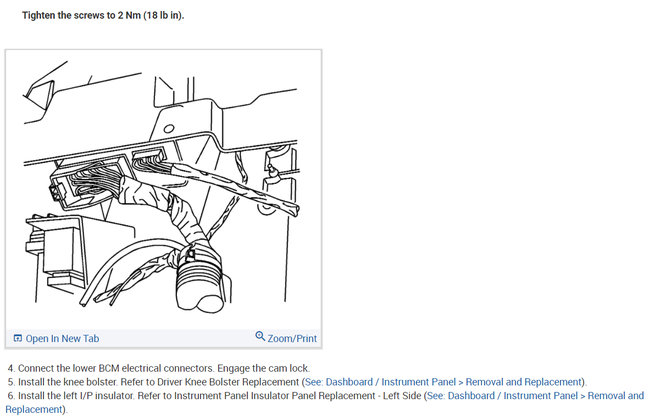 Tighten the screws to 2 Nm (18 lb in).

Open In New Tab
Zoom/Print

4. Connect the lower BCM electrical connectors. Engage the cam lock.
5. Install the knee bolster. Refer to Driver Knee Bolster Replacement (See: Dashboard / Instrument Panel > Removal and Replacement).
6. Install the left I/P insulator. Refer to Instrument Panel Insulator Panel Replacement - Left Side (See: Dashboard / Instrument Panel > Removal and Replacement).