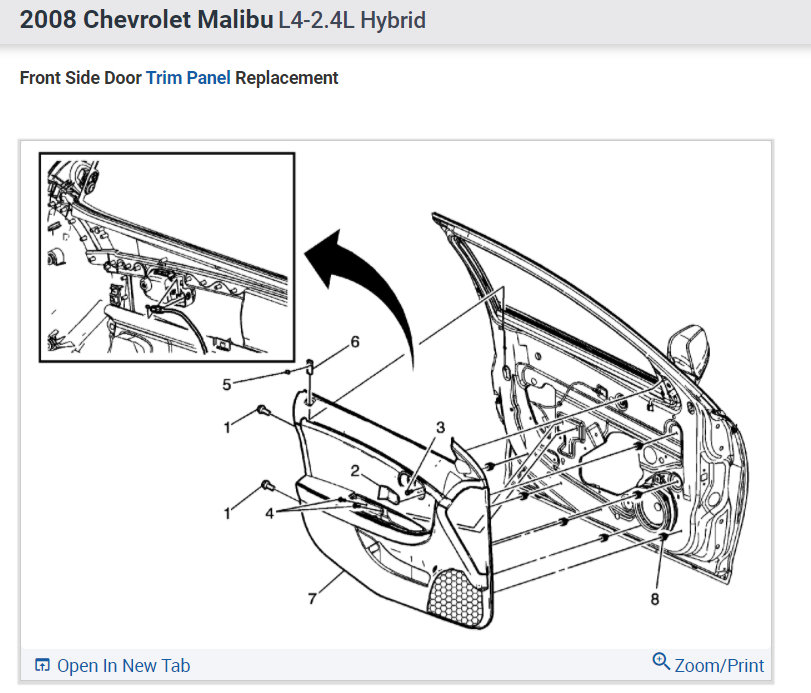 2008 Chevrolet Malibu L4-2.4L Hybrid

Front Side Door Trim Panel Replacement

6
5
1
3
2
1
4
7
8

Open In New Tab

Zoom/Print