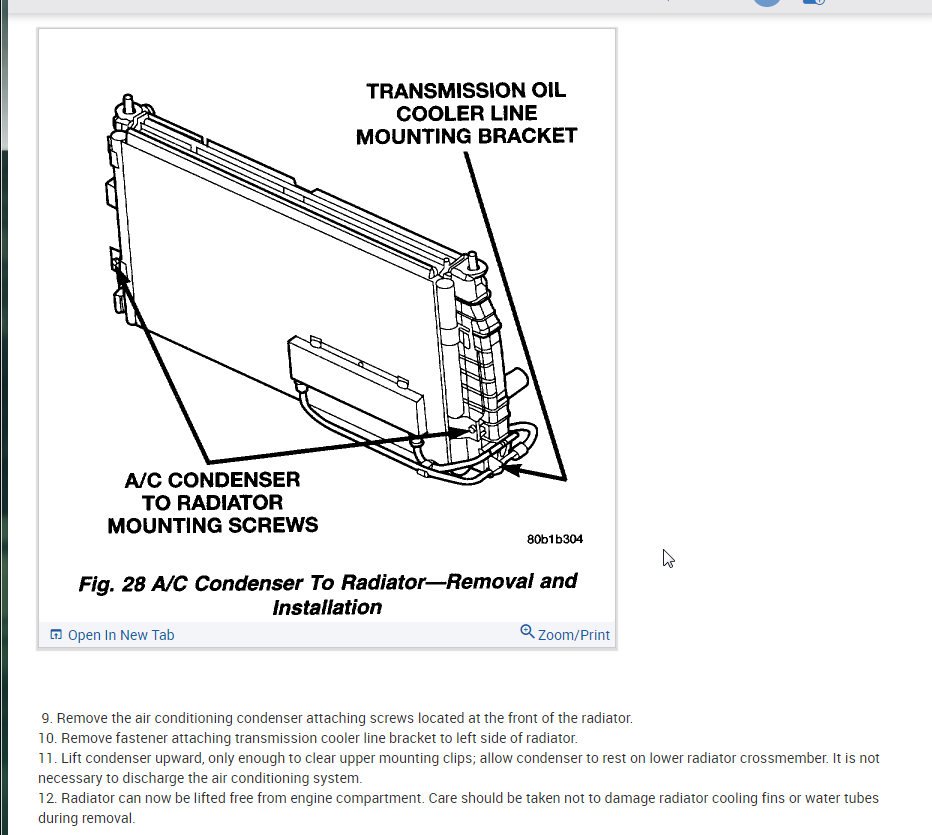 TRANSMISSION OIL COOLER LINE MOUNTING BRACKET

A/C CONDENSER TO RADIATOR MOUNTING SCREWS

80b1b304

Fig. 28 A/C Condenser To Radiator—Removal and Installation

Open In New Tab

Zoom/Print

9. Remove the air conditioning condenser attaching screws located at the front of the radiator.
10. Remove fastener attaching transmission cooler line bracket to left side of radiator.
11. Lift condenser upward, only enough to clear upper mounting clips; allow condenser to rest on lower radiator crossmember. It is not necessary to discharge the air conditioning system.
12. Radiator can now be lifted free from engine compartment. Care should be taken not to damage radiator cooling fins or water tubes during removal.