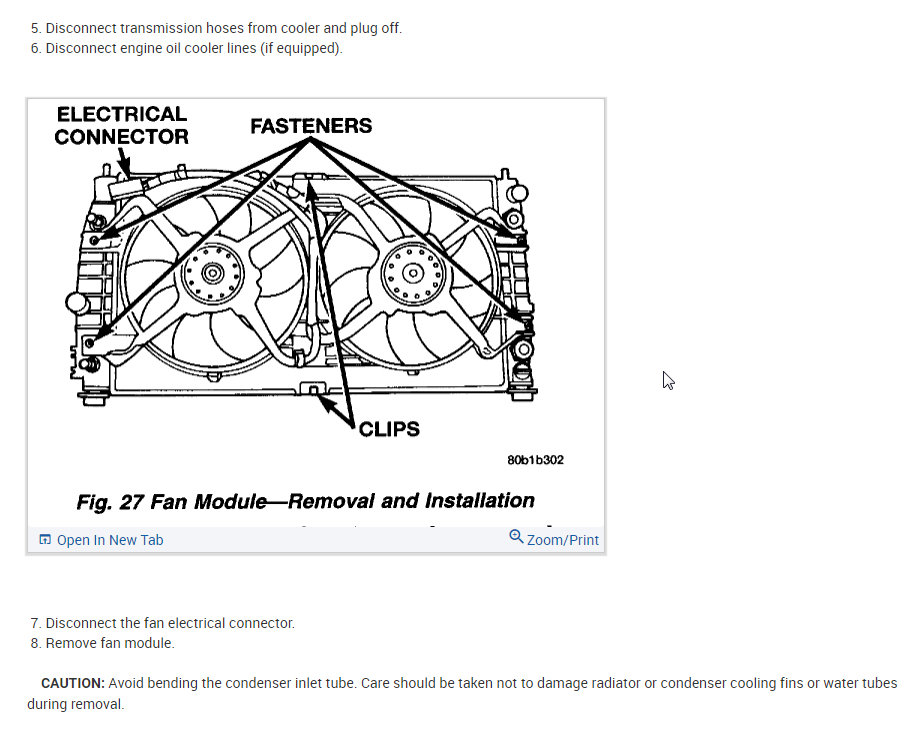 5. Disconnect transmission hoses from cooler and plug off.
6. Disconnect engine oil cooler lines (if equipped).

ELECTRICAL CONNECTOR

FASTENERS

CLIPS

80b1b302

Fig. 27 Fan Module—Removal and Installation

Open In New Tab

Zoom/Print

7. Disconnect the fan electrical connector.
8. Remove fan module.

CAUTION: Avoid bending the condenser inlet tube. Care should be taken not to damage radiator or condenser cooling fins or water tubes during removal.