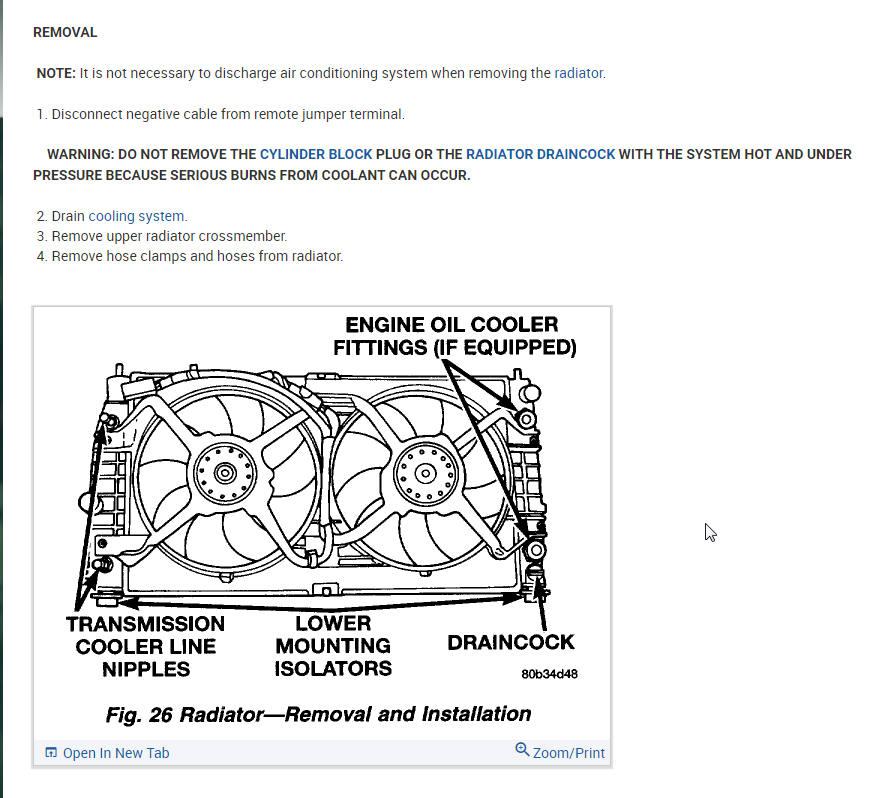 REMOVAL

NOTE: It is not necessary to discharge air conditioning system when removing the radiator.

1. Disconnect negative cable from remote jumper terminal.

WARNING: DO NOT REMOVE THE CYLINDER BLOCK PLUG OR THE RADIATOR DRAINCOCK WITH THE SYSTEM HOT AND UNDER PRESSURE BECAUSE SERIOUS BURNS FROM COOLANT CAN OCCUR.

2. Drain cooling system.
3. Remove upper radiator crossmember.
4. Remove hose clamps and hoses from radiator.

ENGINE OIL COOLER FITTINGS (IF EQUIPPED)

TRANSMISSION COOLER LINE NIPPLES

LOWER MOUNTING ISOLATORS

DRAINCOCK

80b34d48

Fig. 26 Radiator—Removal and Installation

Open In New Tab

Zoom/Print