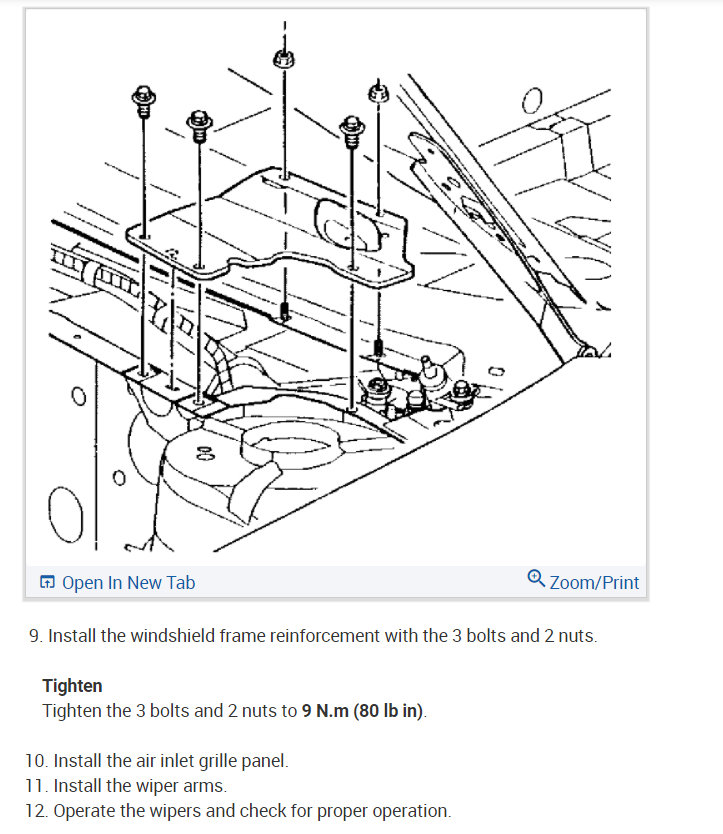 Open In New Tab

Zoom/Print

9. Install the windshield frame reinforcement with the 3 bolts and 2 nuts.

Tighten
Tighten the 3 bolts and 2 nuts to 9 N.m (80 lb in).

10. Install the air inlet grille panel.
11. Install the wiper arms.
12. Operate the wipers and check for proper operation.