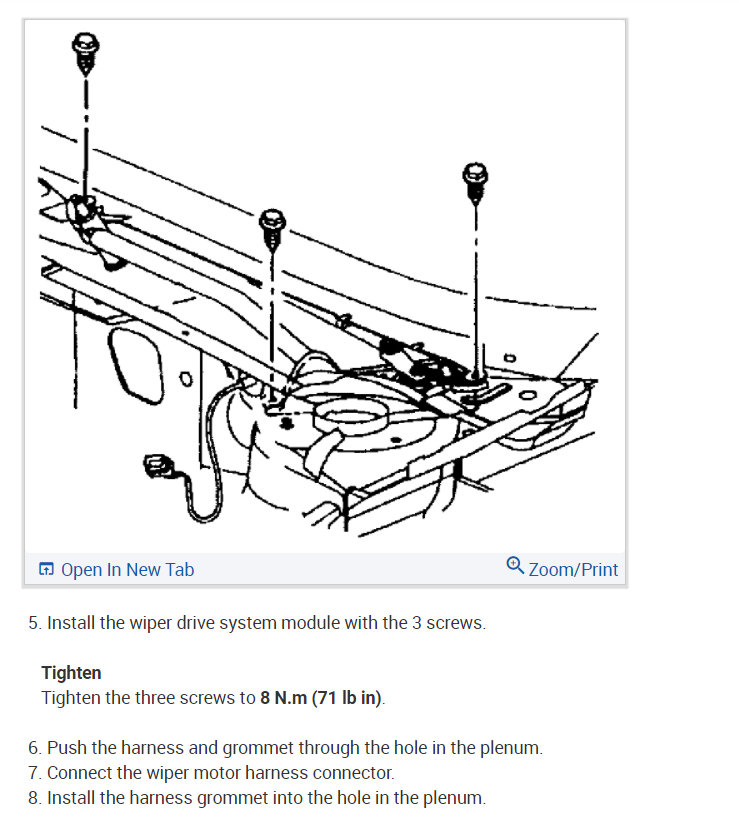 Open In New Tab

Zoom/Print

5. Install the wiper drive system module with the 3 screws.

Tighten
Tighten the three screws to 8 N.m (71 lb in).

6. Push the harness and grommet through the hole in the plenum.
7. Connect the wiper motor harness connector.
8. Install the harness grommet into the hole in the plenum.