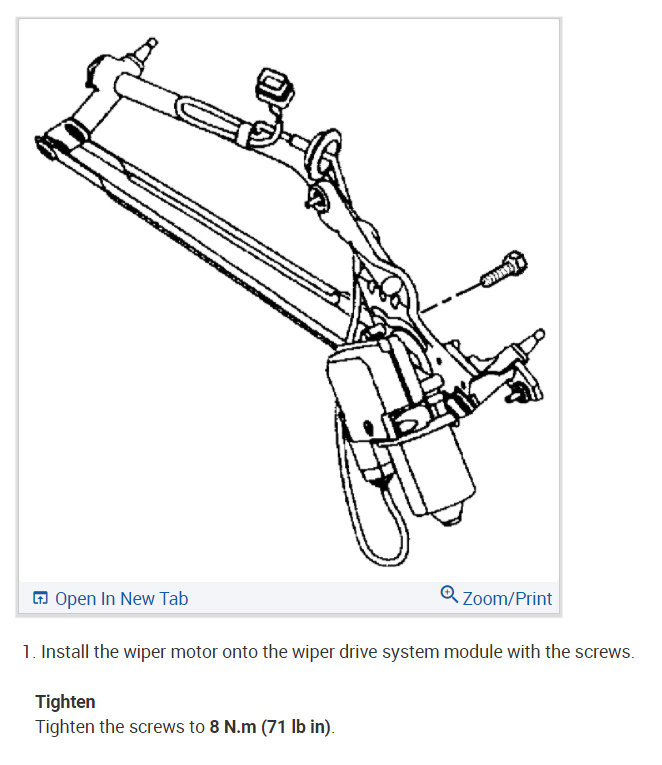 Open In New Tab
Zoom/Print

1. Install the wiper motor onto the wiper drive system module with the screws.

Tighten
Tighten the screws to 8 N.m (71 lb in).