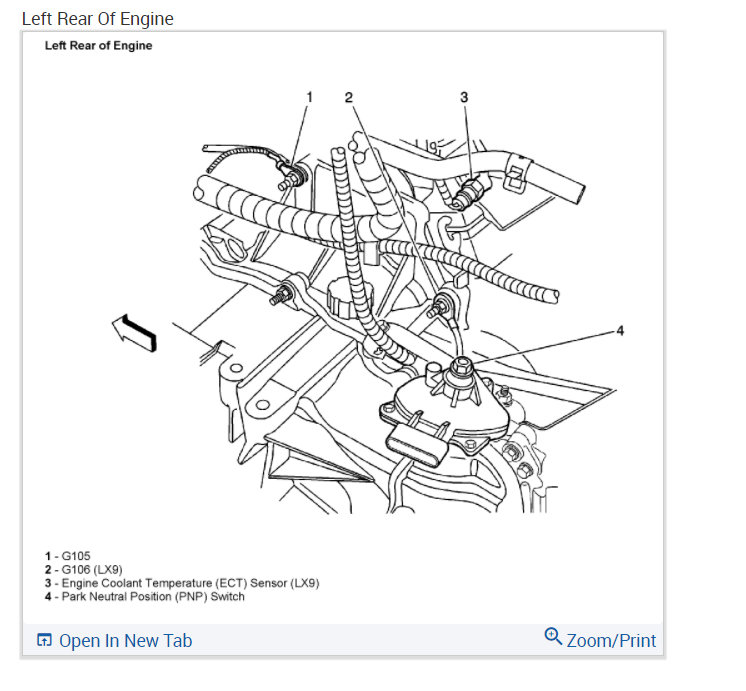 Left Rear Of Engine

Left Rear of Engine

1

2

3

4

1 - G105
2 - G106 (LX9)
3 - Engine Coolant Temperature (ECT) Sensor (LX9)
4 - Park Neutral Position (PNP) Switch

Open In New Tab

Zoom/Print