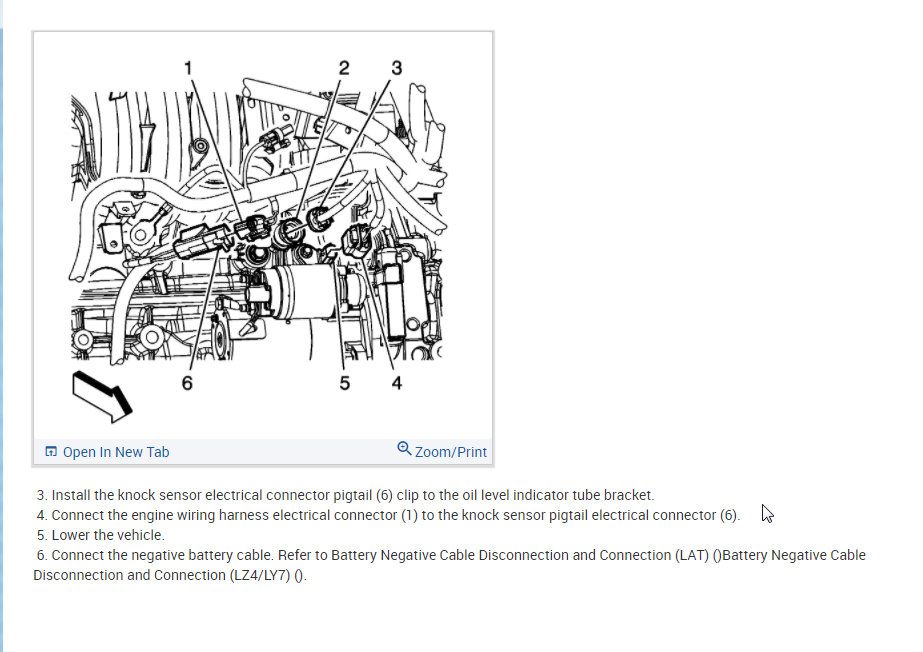 1 2 3

6 5 4

Open In New Tab Zoom/Print

3. Install the knock sensor electrical connector pigtail (6) clip to the oil level indicator tube bracket.
4. Connect the engine wiring harness electrical connector (1) to the knock sensor pigtail electrical connector (6).
5. Lower the vehicle.
6. Connect the negative battery cable. Refer to Battery Negative Cable Disconnection and Connection (LAT) ()Battery Negative Cable Disconnection and Connection (LZ4/LY7) ().