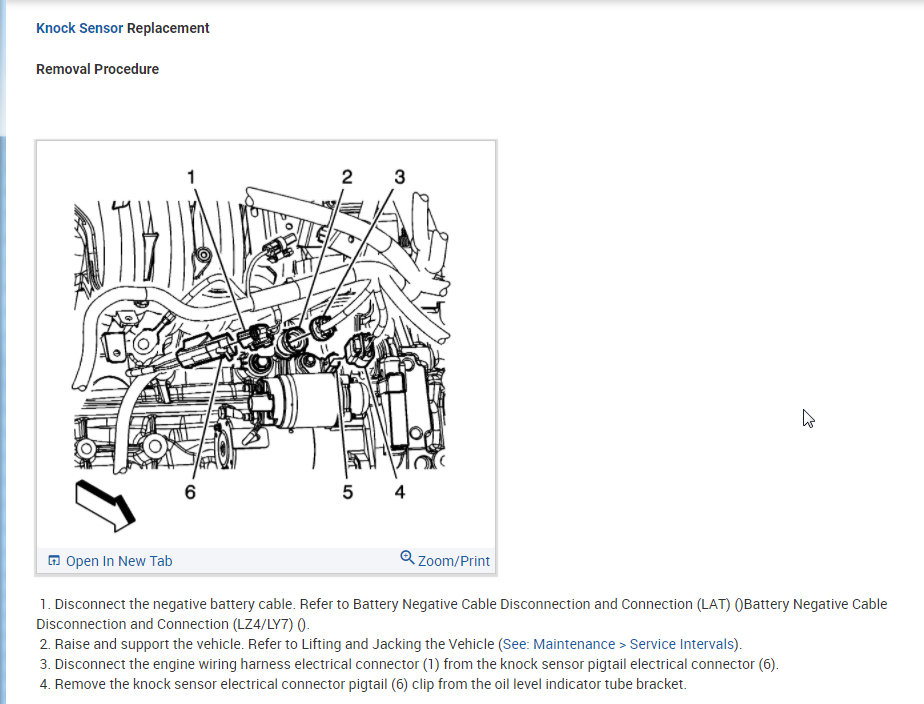 Knock Sensor Replacement

Removal Procedure

1 2 3

6 5 4

Open In New Tab

Zoom/Print

1. Disconnect the negative battery cable. Refer to Battery Negative Cable Disconnection and Connection (LAT) ()Battery Negative Cable Disconnection and Connection (LZ4/LY7) ().
2. Raise and support the vehicle. Refer to Lifting and Jacking the Vehicle (See: Maintenance > Service Intervals).
3. Disconnect the engine wiring harness electrical connector (1) from the knock sensor pigtail electrical connector (6).
4. Remove the knock sensor electrical connector pigtail (6) clip from the oil level indicator tube bracket.