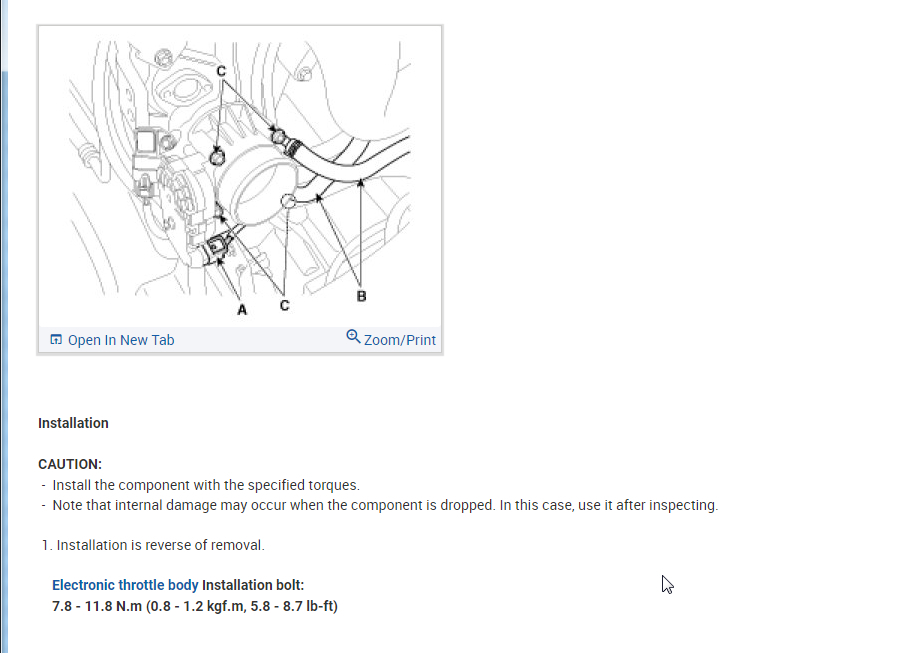 C

A C B

Open In New Tab Zoom/Print

Installation

CAUTION:
- Install the component with the specified torques.
- Note that internal damage may occur when the component is dropped. In this case, use it after inspecting.

1. Installation is reverse of removal.

Electronic throttle body Installation bolt:
7.8 - 11.8 N.m (0.8 - 1.2 kgf.m, 5.8 - 8.7 lb-ft)