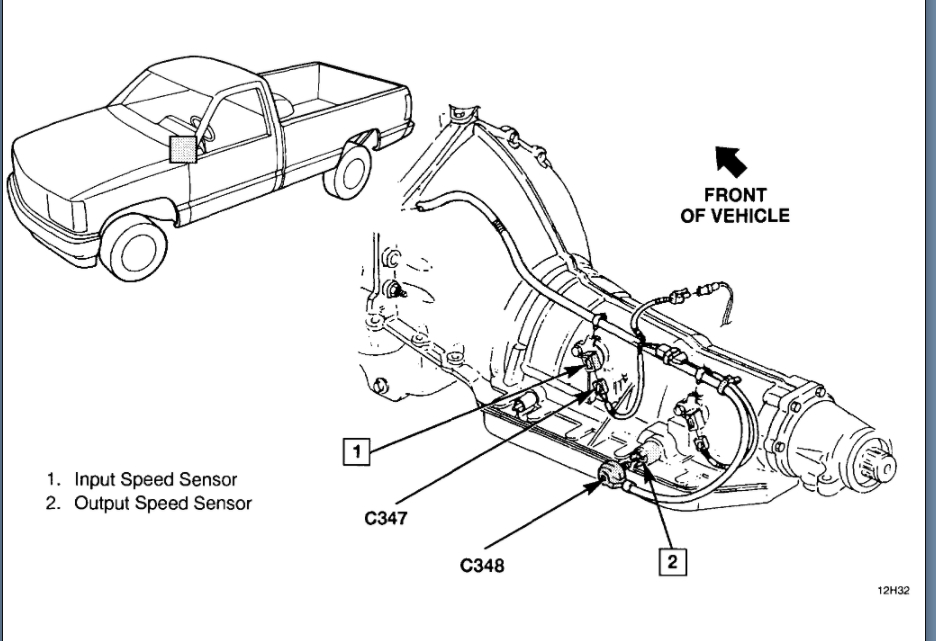 FRONT OF VEHICLE

1

1. Input Speed Sensor
2. Output Speed Sensor

C347

C348

2

12H32