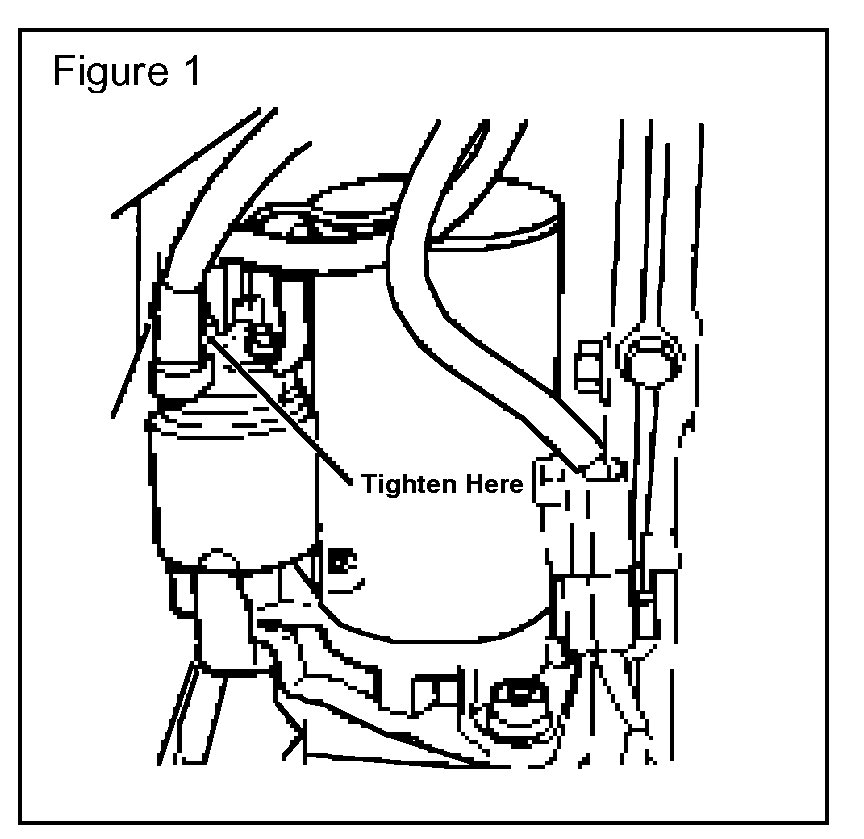 Figure 1

Tighten Here