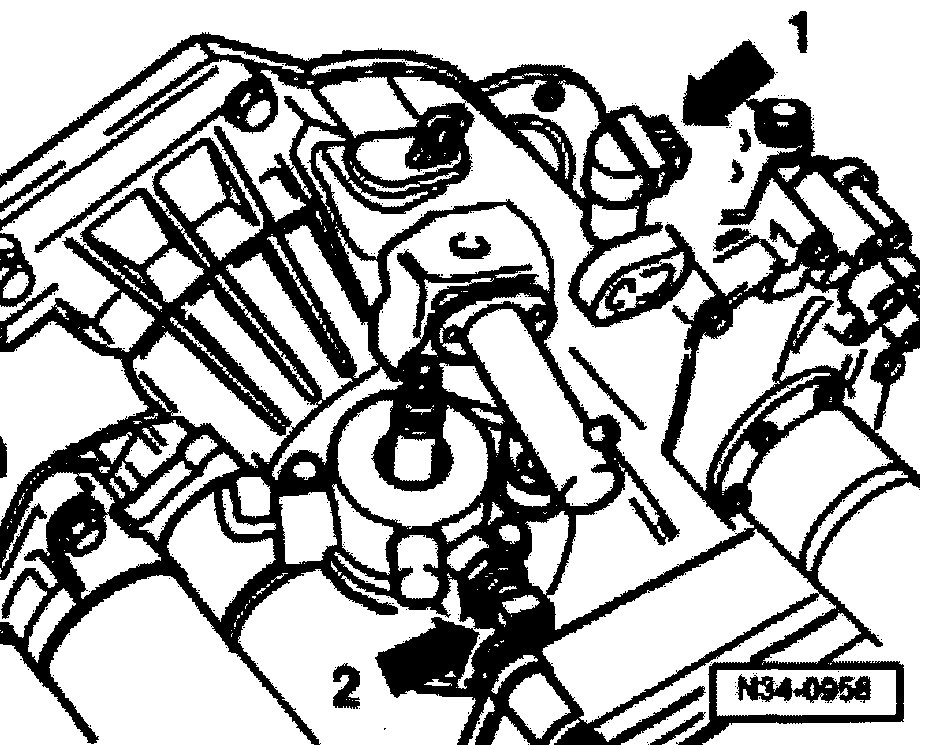 1
2
N34-0958