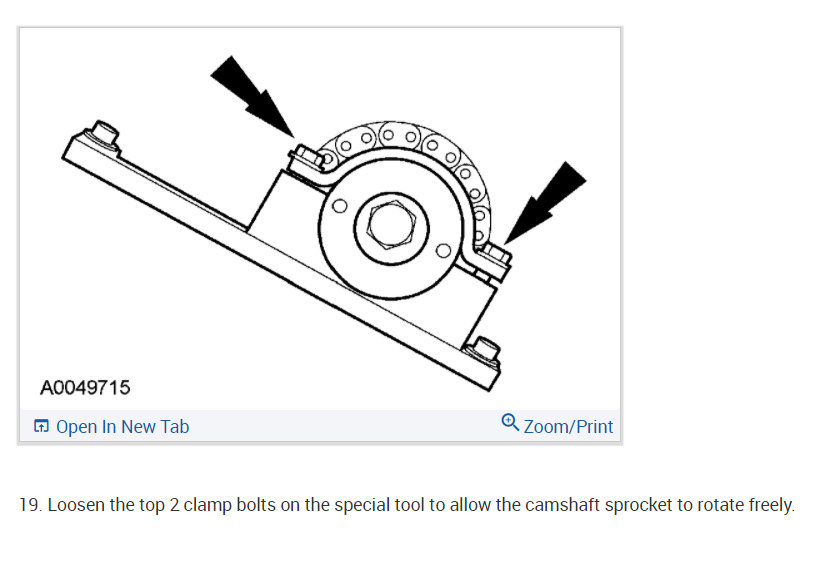 A0049715

Open In New Tab

Zoom/Print

19. Loosen the top 2 clamp bolts on the special tool to allow the camshaft sprocket to rotate freely.