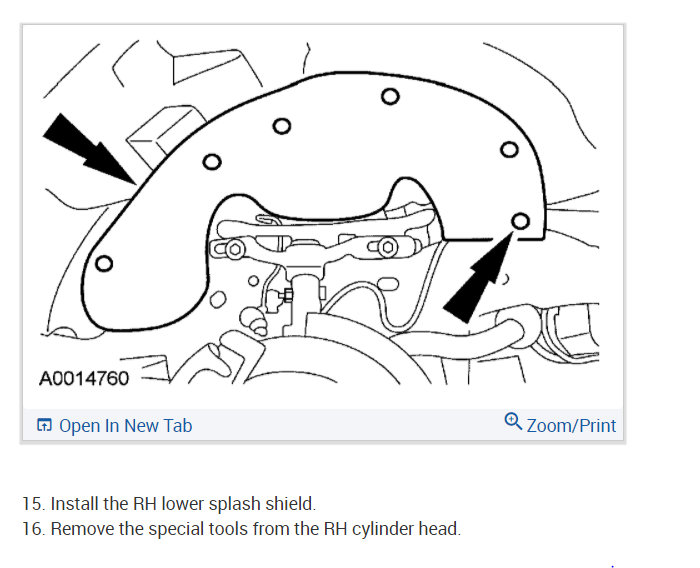 A0014760

Open In New Tab

Zoom/Print

15. Install the RH lower splash shield.
16. Remove the special tools from the RH cylinder head.