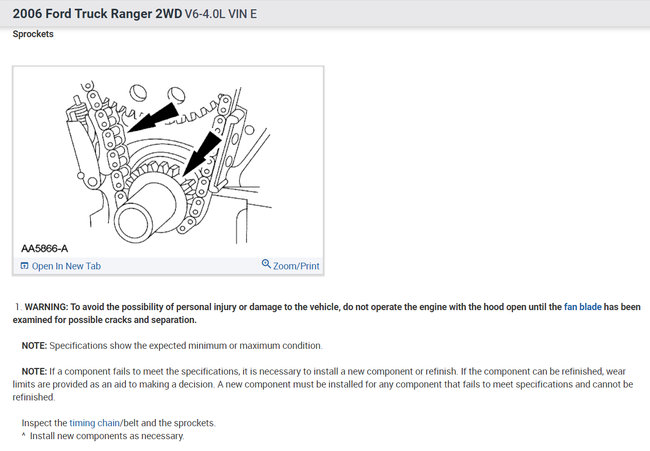 2006 Ford Truck Ranger 2WD V6-4.0L VIN E

Sprockets

AA5866-A

Open In New Tab

Zoom/Print

1. WARNING: To avoid the possibility of personal injury or damage to the vehicle, do not operate the engine with the hood open until the fan blade has been examined for possible cracks and separation.

NOTE: Specifications show the expected minimum or maximum condition.

NOTE: If a component fails to meet the specifications, it is necessary to install a new component or refinish. If the component can be refinished, wear limits are provided as an aid to making a decision. A new component must be installed for any component that fails to meet specifications and cannot be refinished.

Inspect the timing chain/belt and the sprockets.
^ Install new components as necessary.