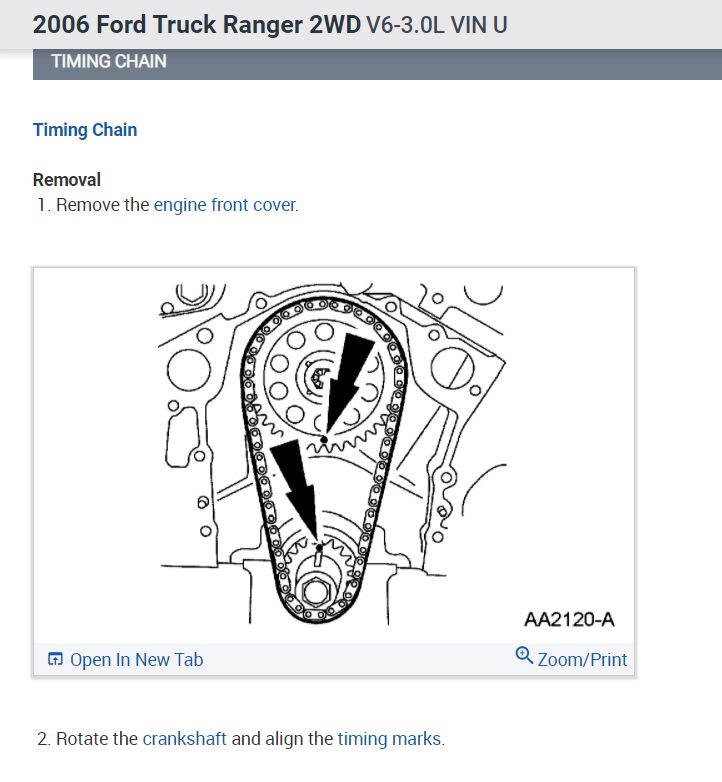 2006 Ford Truck Ranger 2WD V6-3.0L VIN U

TIMING CHAIN

Timing Chain

Removal

1. Remove the engine front cover.

AA2120-A

Open In New Tab

Zoom/Print

2. Rotate the crankshaft and align the timing marks.