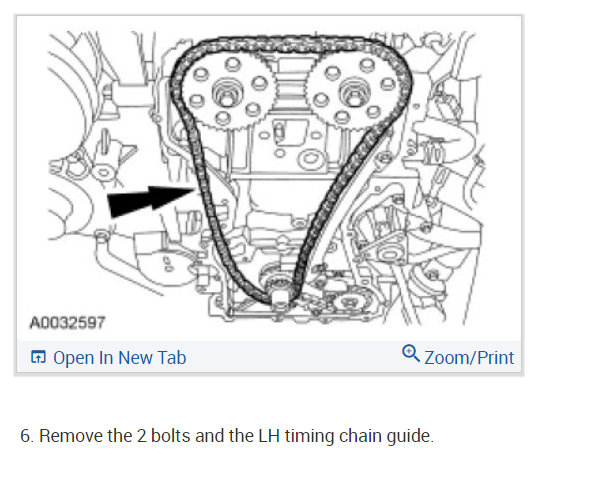 A0032597

Open In New Tab

Zoom/Print

6. Remove the 2 bolts and the LH timing chain guide.