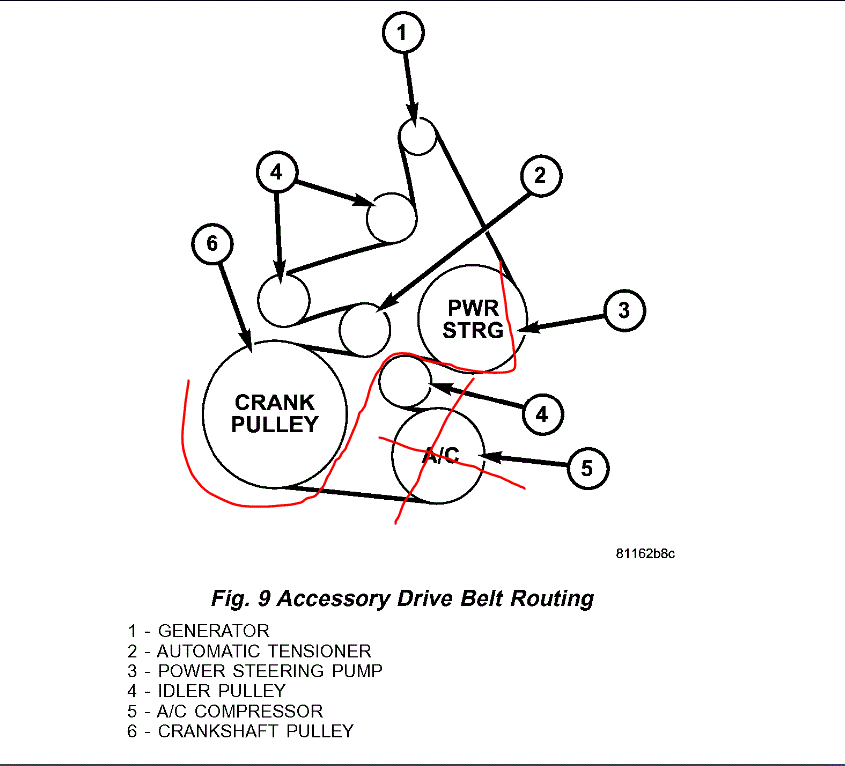 1
4
2
6
PWR STRG
3
CRANK PULLEY
4
A/C
5

81162b8c

Fig. 9 Accessory Drive Belt Routing

1 - GENERATOR
2 - AUTOMATIC TENSIONER
3 - POWER STEERING PUMP
4 - IDLER PULLEY
5 - A/C COMPRESSOR
6 - CRANKSHAFT PULLEY