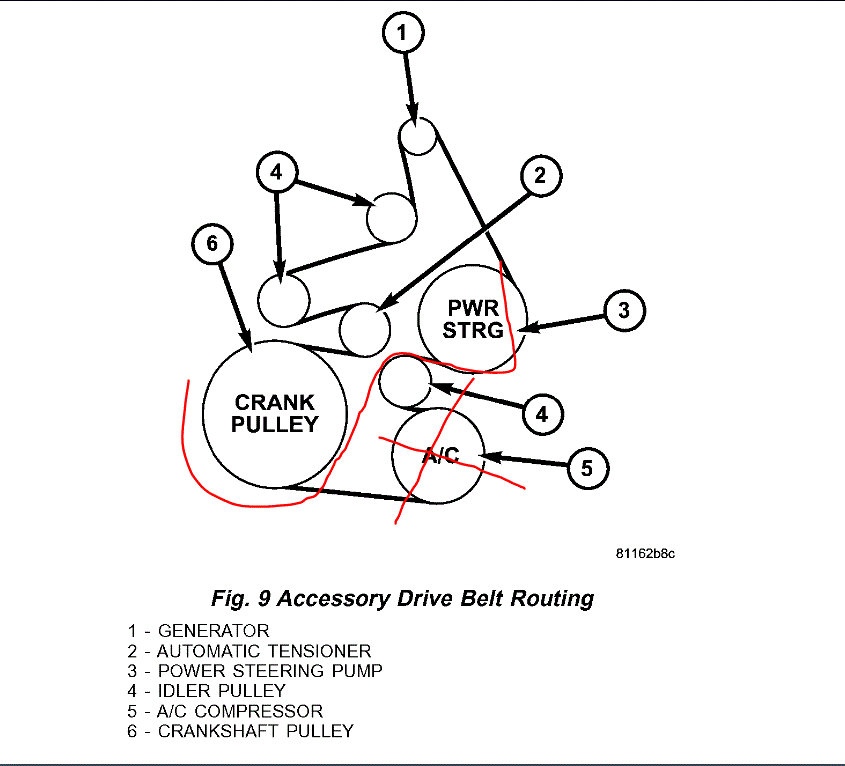 1

4

2

6

PWR STRG

3

CRANK PULLEY

4

A/C

5

81162b8c

Fig. 9 Accessory Drive Belt Routing

1 - GENERATOR
2 - AUTOMATIC TENSIONER
3 - POWER STEERING PUMP
4 - IDLER PULLEY
5 - A/C COMPRESSOR
6 - CRANKSHAFT PULLEY