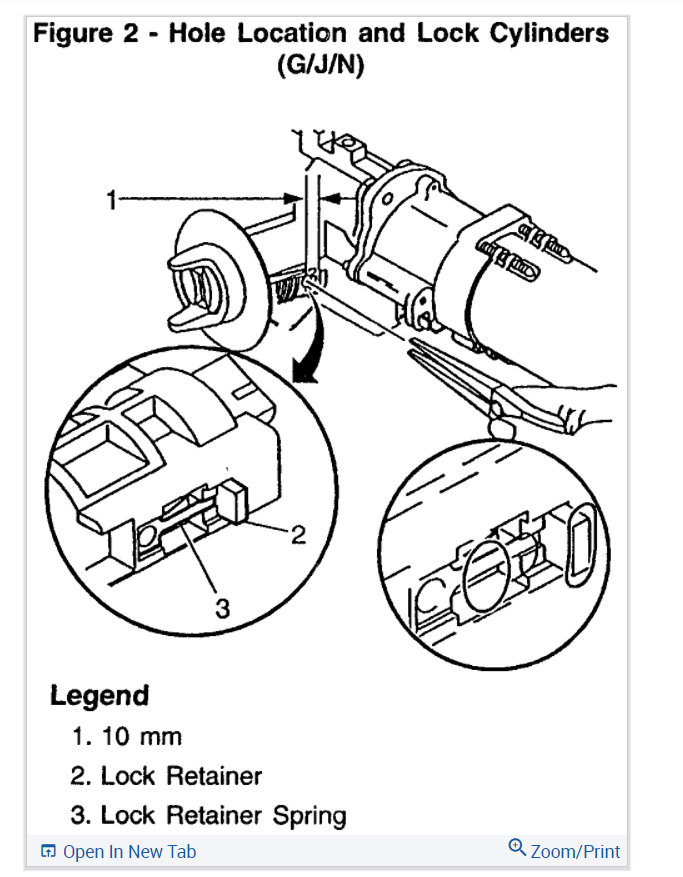 Figure 2 - Hole Location and Lock Cylinders (G/J/N)

1

2

3

Legend

1. 10 mm

2. Lock Retainer

3. Lock Retainer Spring

Open In New Tab

Zoom/Print