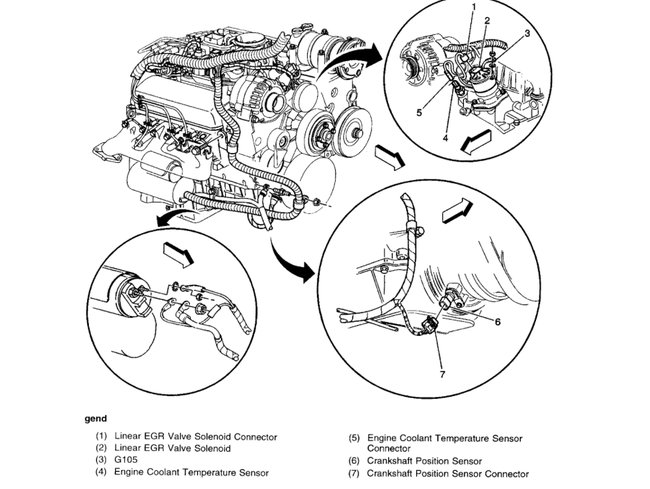 1
2
3
5
4
6
7

gend

(1) Linear EGR Valve Solenoid Connector
(2) Linear EGR Valve Solenoid
(3) G105
(4) Engine Coolant Temperature Sensor

(5) Engine Coolant Temperature Sensor Connector
(6) Crankshaft Position Sensor
(7) Crankshaft Position Sensor Connector