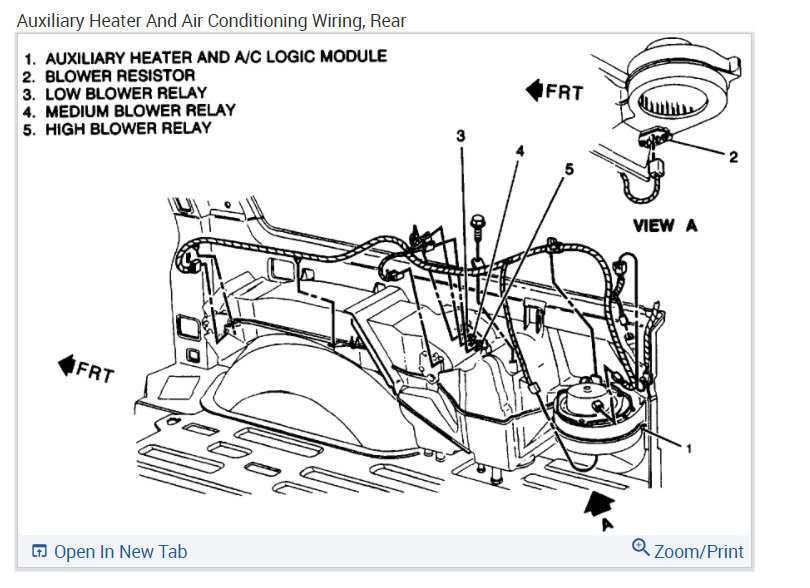 Auxiliary Heater And Air Conditioning Wiring, Rear

1. AUXILIARY HEATER AND A/C LOGIC MODULE
2. BLOWER RESISTOR
3. LOW BLOWER RELAY
4. MEDIUM BLOWER RELAY
5. HIGH BLOWER RELAY

FRT

3
4
5
2

VIEW A

FRT

1

A

Open In New Tab

Zoom/Print