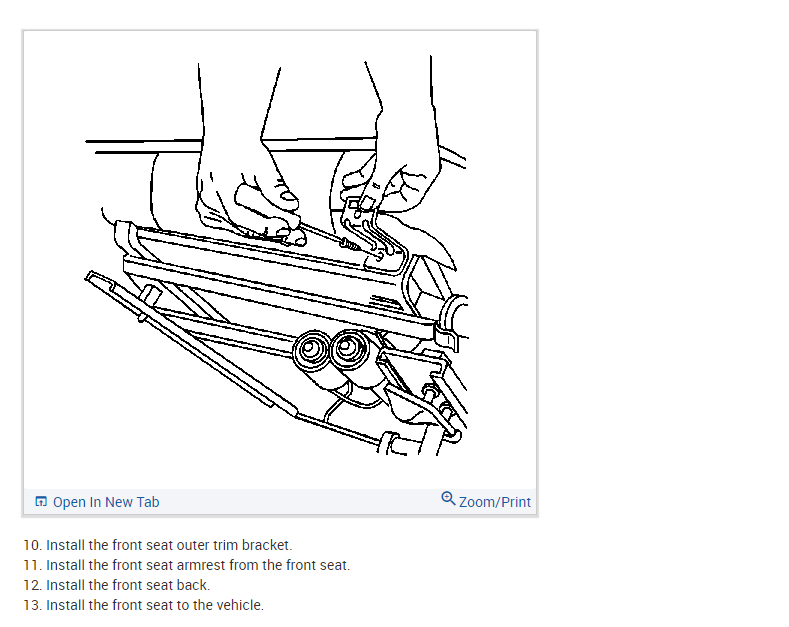 Open In New Tab
Zoom/Print

10. Install the front seat outer trim bracket.
11. Install the front seat armrest from the front seat.
12. Install the front seat back.
13. Install the front seat to the vehicle.