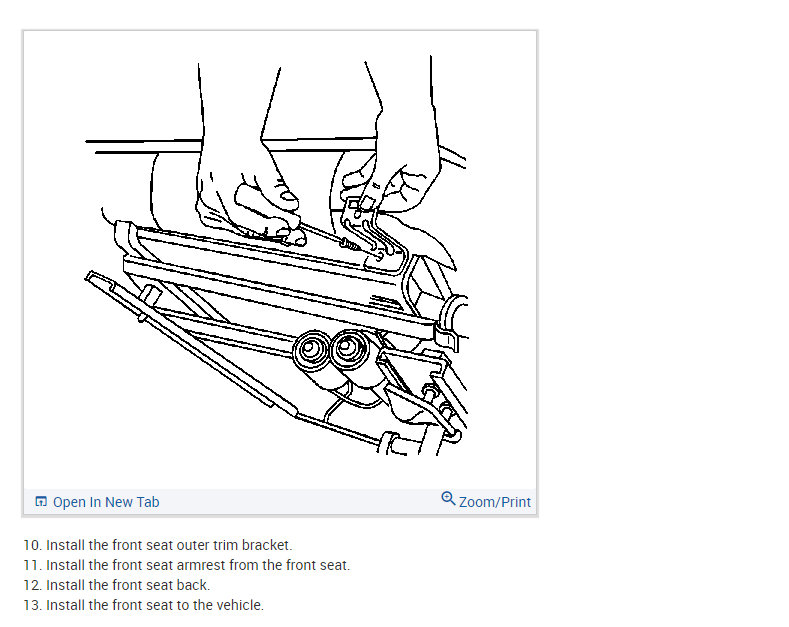 Open In New Tab
Zoom/Print

10. Install the front seat outer trim bracket.
11. Install the front seat armrest from the front seat.
12. Install the front seat back.
13. Install the front seat to the vehicle.