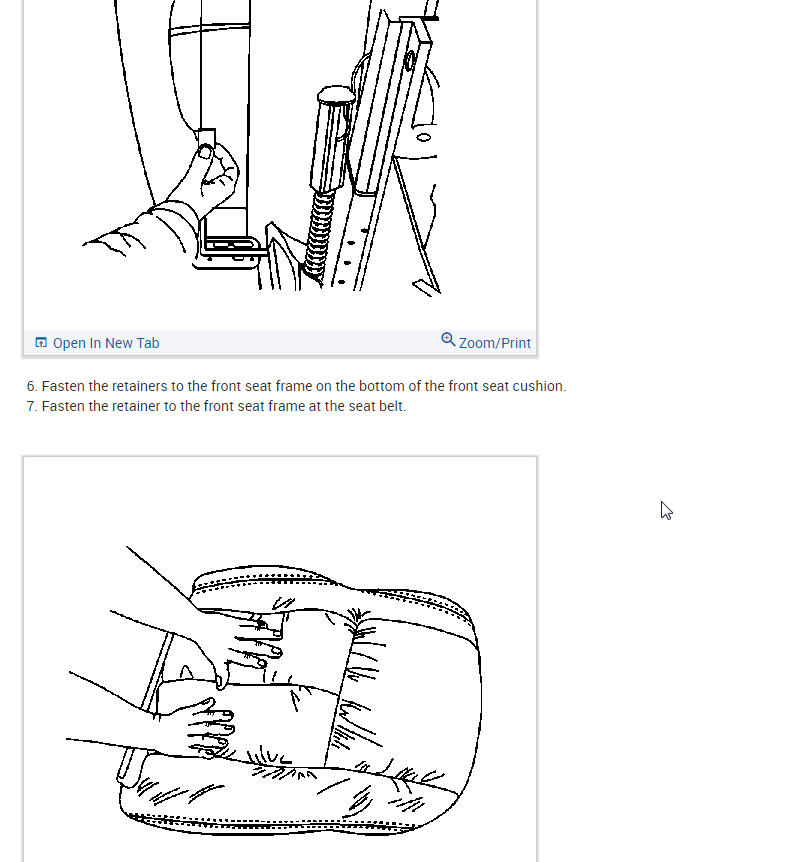 Open In New Tab
Zoom/Print

6. Fasten the retainers to the front seat frame on the bottom of the front seat cushion.
7. Fasten the retainer to the front seat frame at the seat belt.