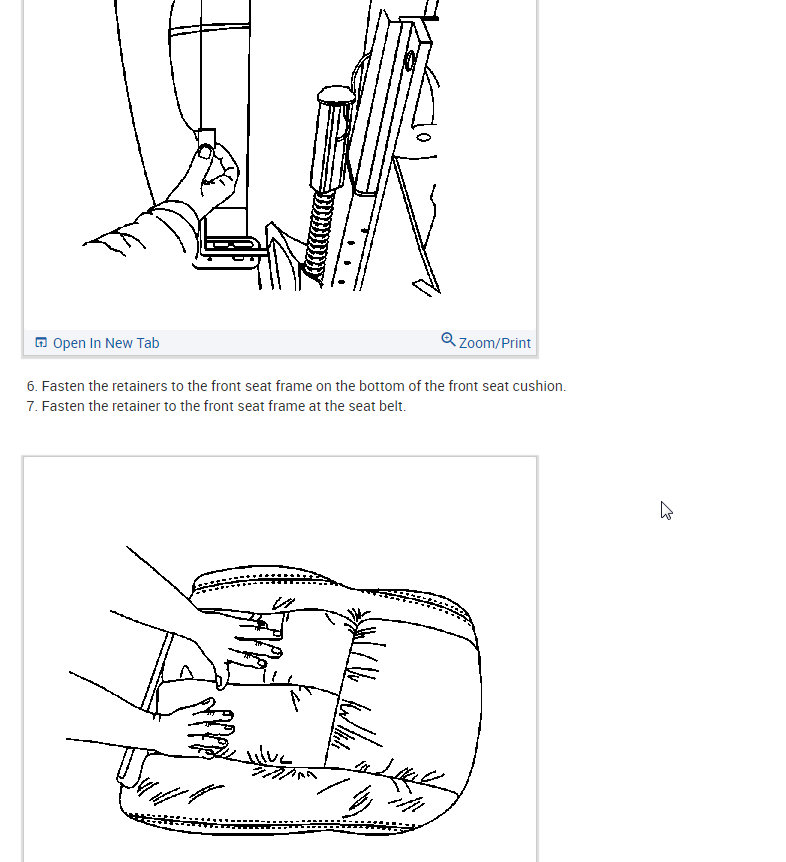 Open In New Tab
Zoom/Print

6. Fasten the retainers to the front seat frame on the bottom of the front seat cushion.
7. Fasten the retainer to the front seat frame at the seat belt.