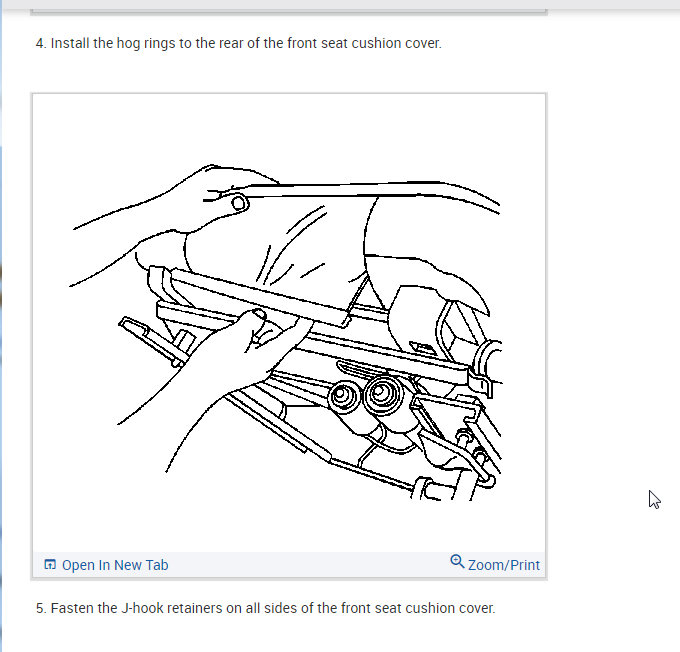 4. Install the hog rings to the rear of the front seat cushion cover.

Open In New Tab

Zoom/Print

5. Fasten the J-hook retainers on all sides of the front seat cushion cover.