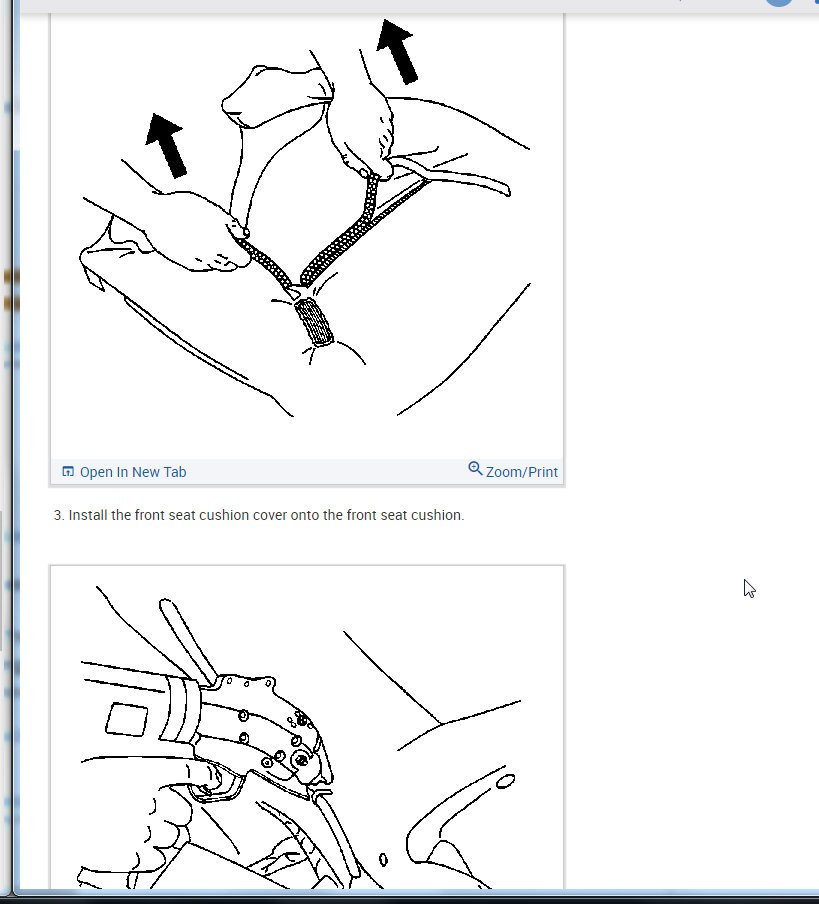 Open In New Tab

Zoom/Print

3. Install the front seat cushion cover onto the front seat cushion.