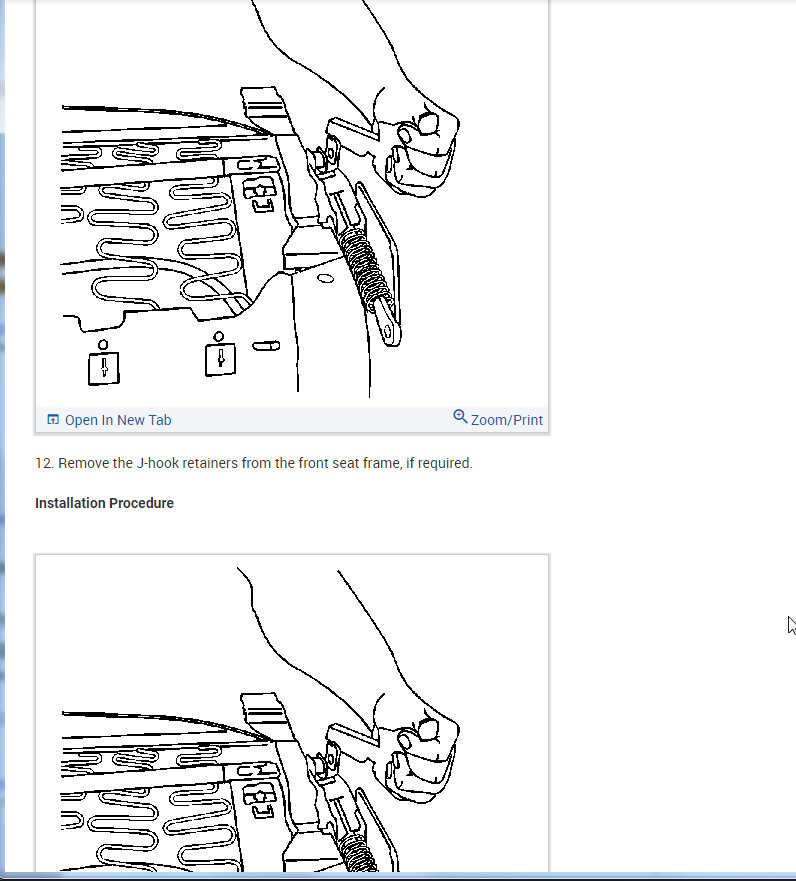 Open In New Tab

Zoom/Print

12. Remove the J-hook retainers from the front seat frame, if required.

Installation Procedure