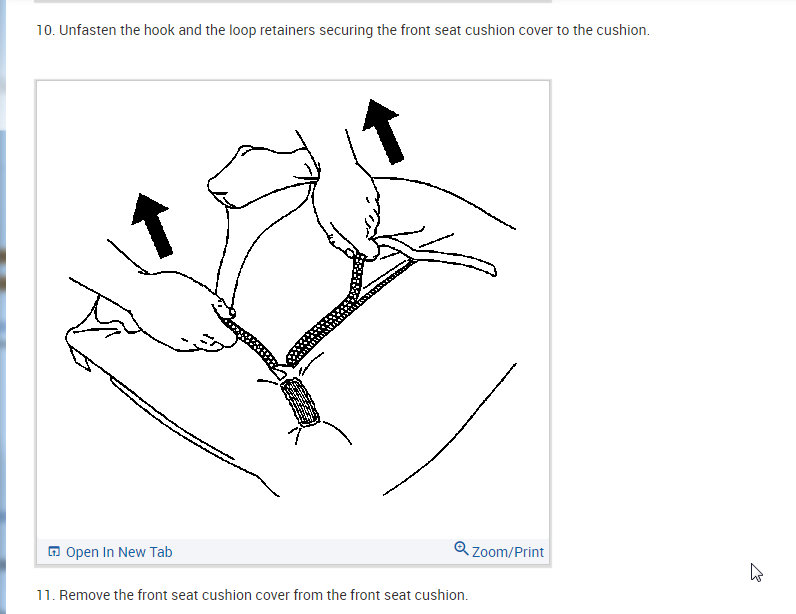 10. Unfasten the hook and the loop retainers securing the front seat cushion cover to the cushion.

Open In New Tab

Zoom/Print

11. Remove the front seat cushion cover from the front seat cushion.