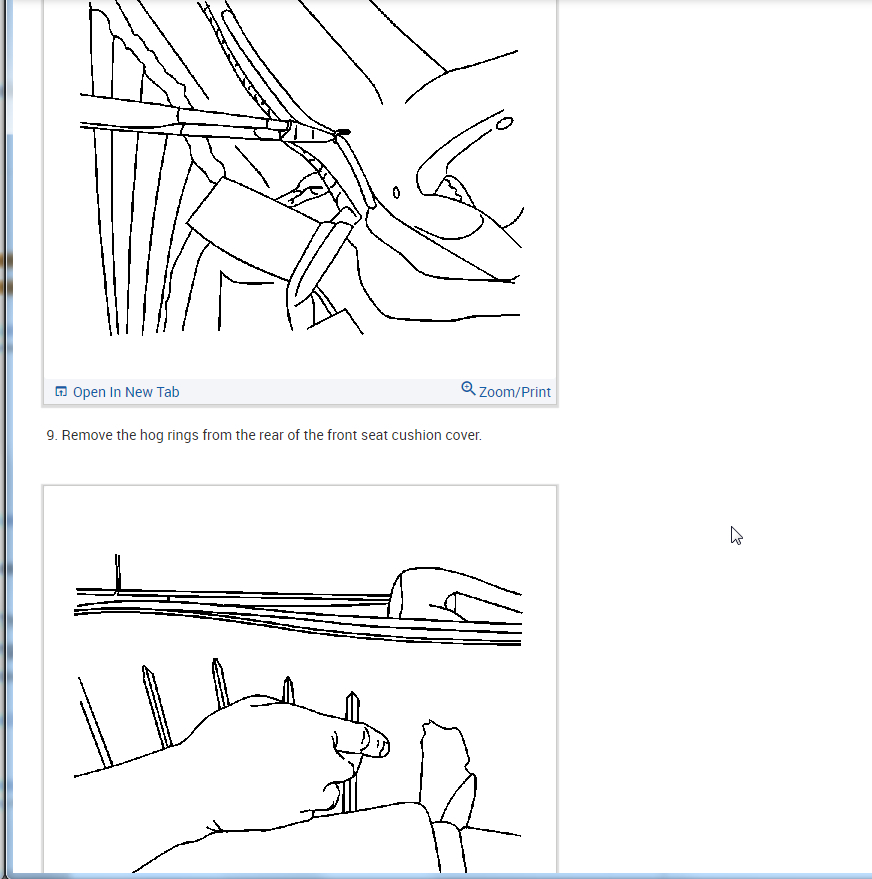 Open In New Tab

Zoom/Print

9. Remove the hog rings from the rear of the front seat cushion cover.