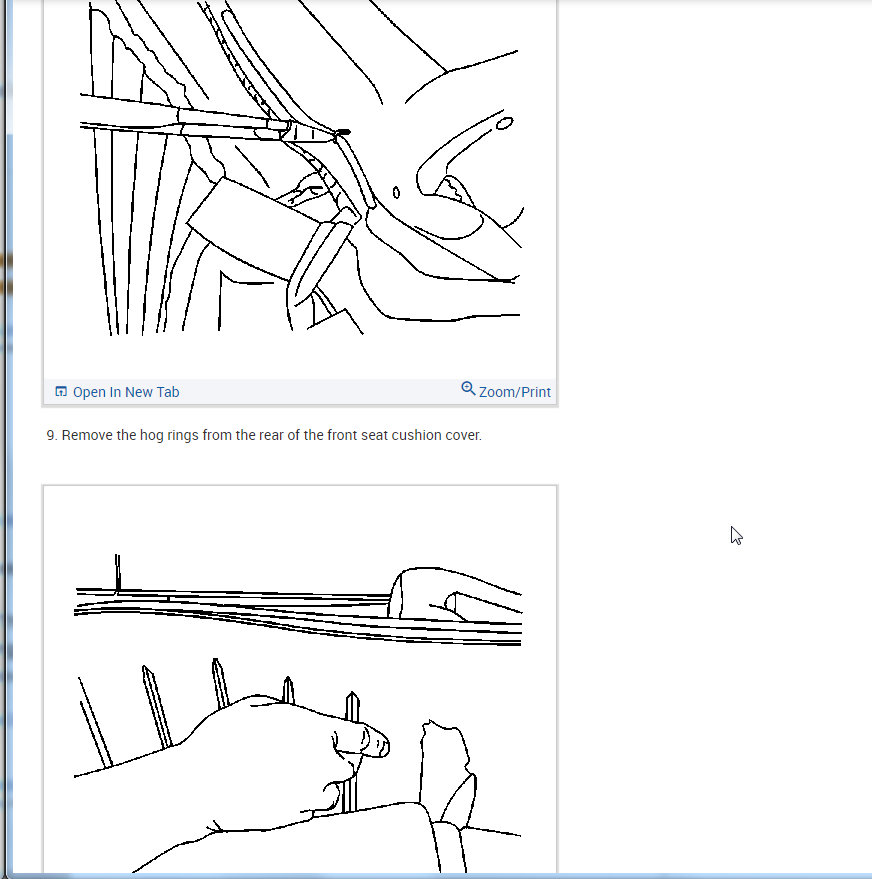 Open In New Tab

Zoom/Print

9. Remove the hog rings from the rear of the front seat cushion cover.