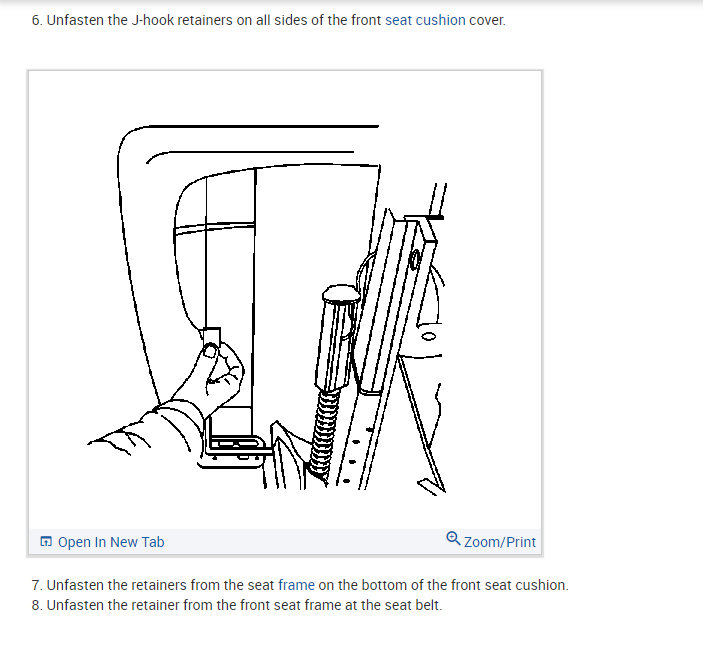 6. Unfasten the J-hook retainers on all sides of the front seat cushion cover.

Open In New Tab

Zoom/Print

7. Unfasten the retainers from the seat frame on the bottom of the front seat cushion.
8. Unfasten the retainer from the front seat frame at the seat belt.