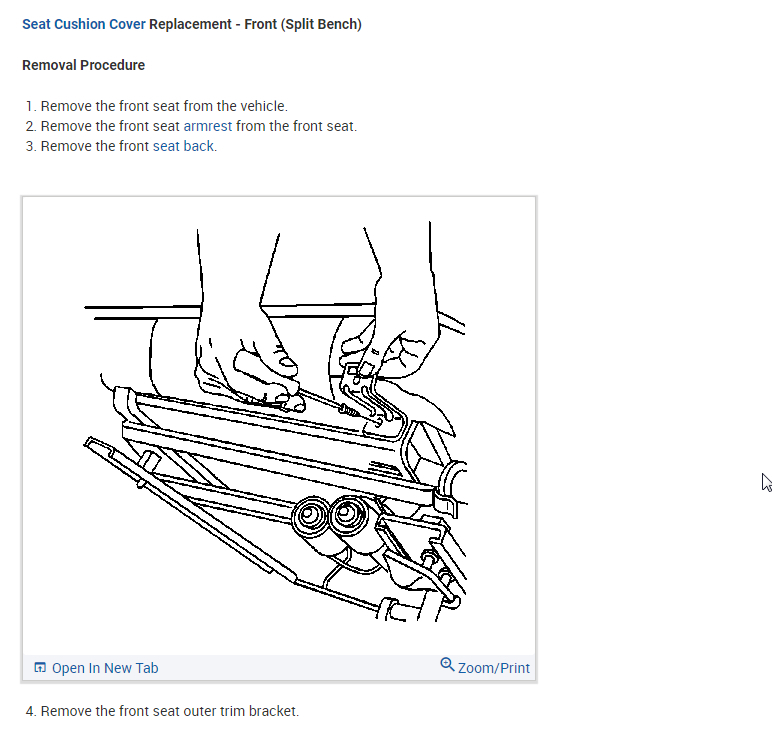 Seat Cushion Cover Replacement - Front (Split Bench)

Removal Procedure

1. Remove the front seat from the vehicle.
2. Remove the front seat armrest from the front seat.
3. Remove the front seat back.

Open In New Tab

Zoom/Print

4. Remove the front seat outer trim bracket.