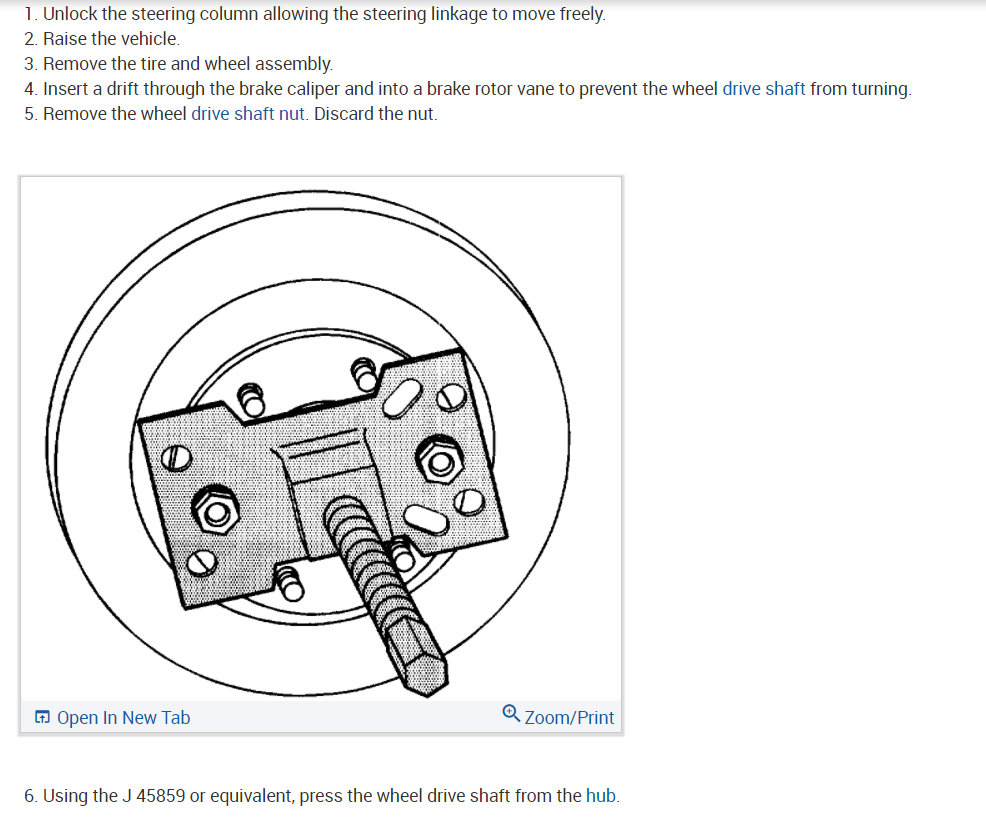 1. Unlock the steering column allowing the steering linkage to move freely.
2. Raise the vehicle.
3. Remove the tire and wheel assembly.
4. Insert a drift through the brake caliper and into a brake rotor vane to prevent the wheel drive shaft from turning.
5. Remove the wheel drive shaft nut. Discard the nut.

Open In New Tab

Zoom/Print

6. Using the J 45859 or equivalent, press the wheel drive shaft from the hub.