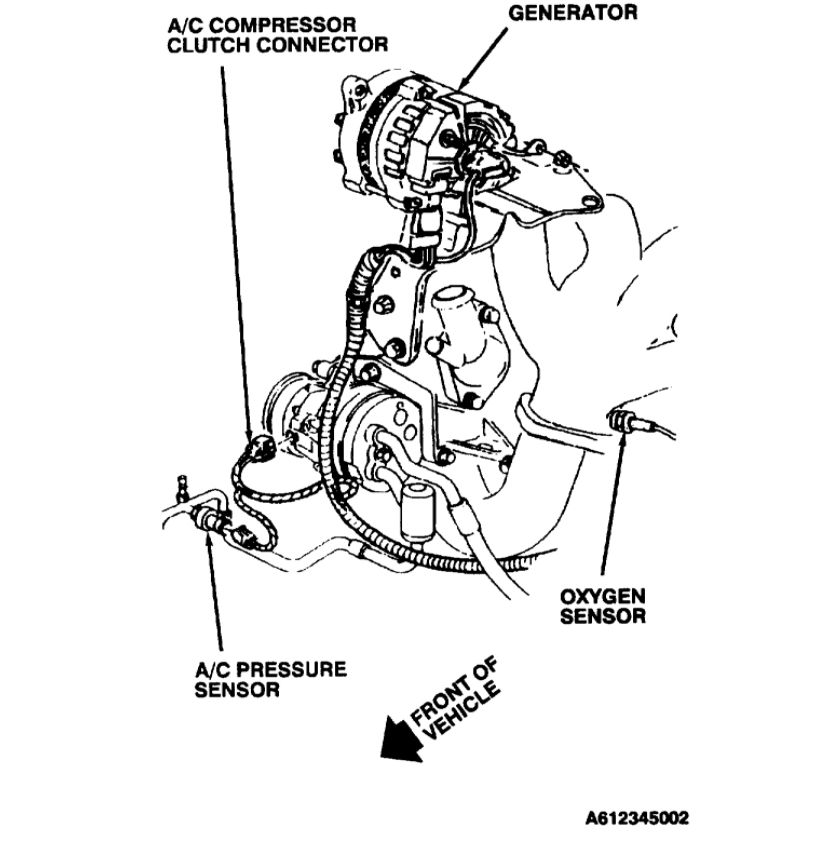 A/C COMPRESSOR CLUTCH CONNECTOR

GENERATOR

OXYGEN SENSOR

A/C PRESSURE SENSOR

FRONT OF VEHICLE

A612345002