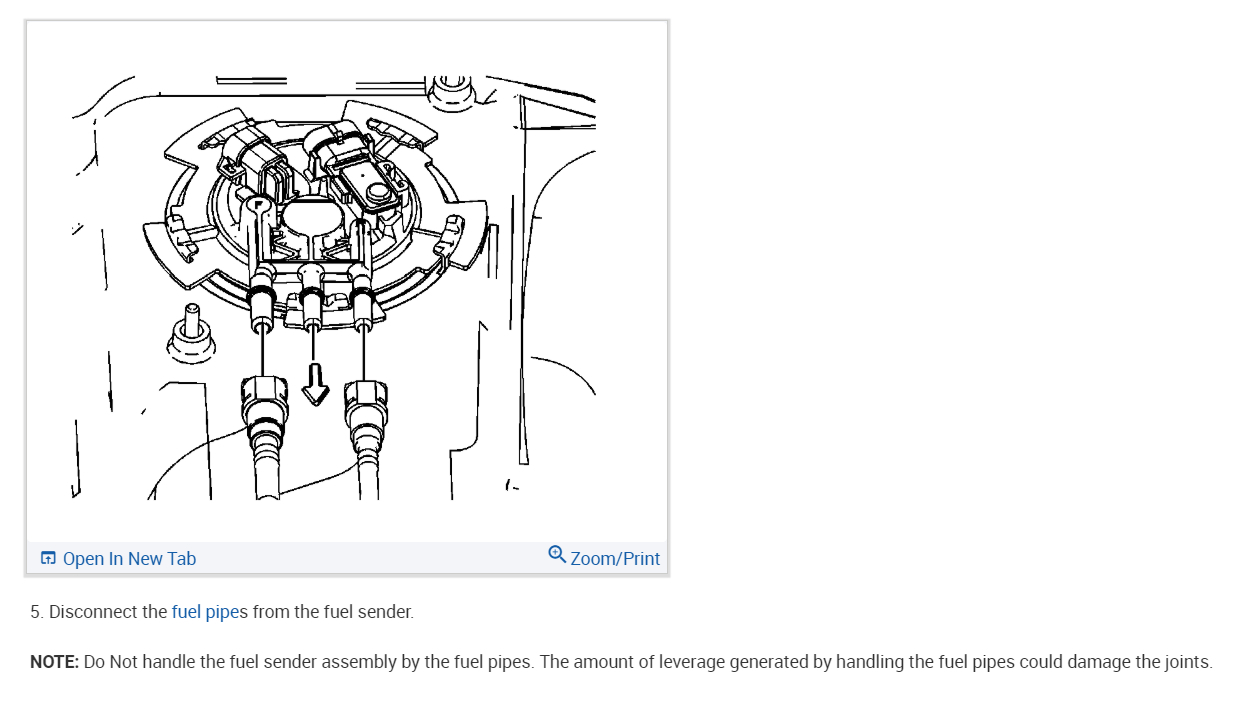 Open In New Tab

Zoom/Print

5. Disconnect the fuel pipes from the fuel sender.

NOTE: Do Not handle the fuel sender assembly by the fuel pipes. The amount of leverage generated by handling the fuel pipes could damage the joints.