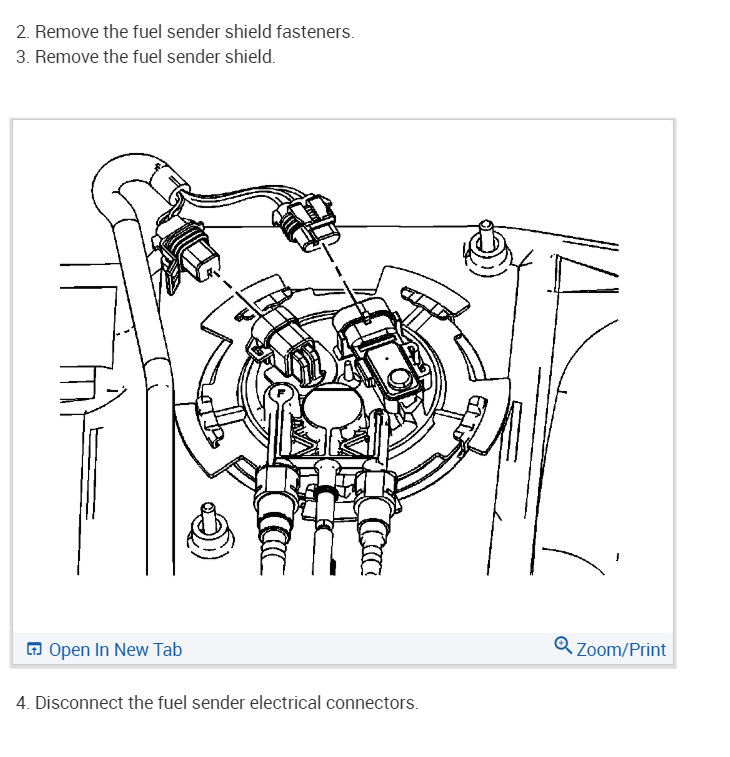 2. Remove the fuel sender shield fasteners.
3. Remove the fuel sender shield.

F

Open In New Tab
Zoom/Print

4. Disconnect the fuel sender electrical connectors.