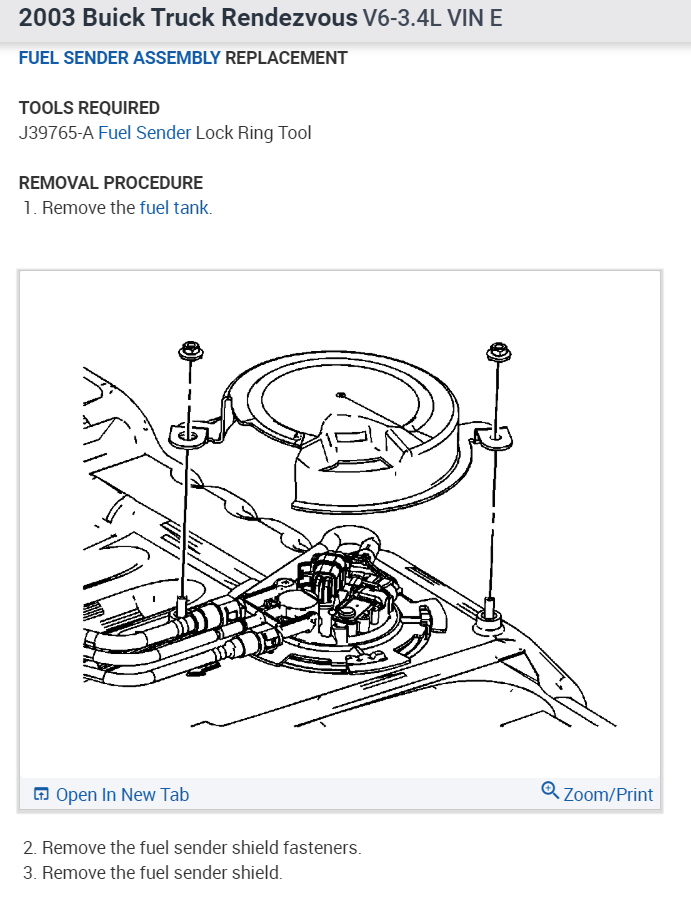 2003 Buick Truck Rendezvous V6-3.4L VIN E

FUEL SENDER ASSEMBLY REPLACEMENT

TOOLS REQUIRED
J39765-A Fuel Sender Lock Ring Tool

REMOVAL PROCEDURE
1. Remove the fuel tank.

Open In New Tab
Zoom/Print

2. Remove the fuel sender shield fasteners.
3. Remove the fuel sender shield.