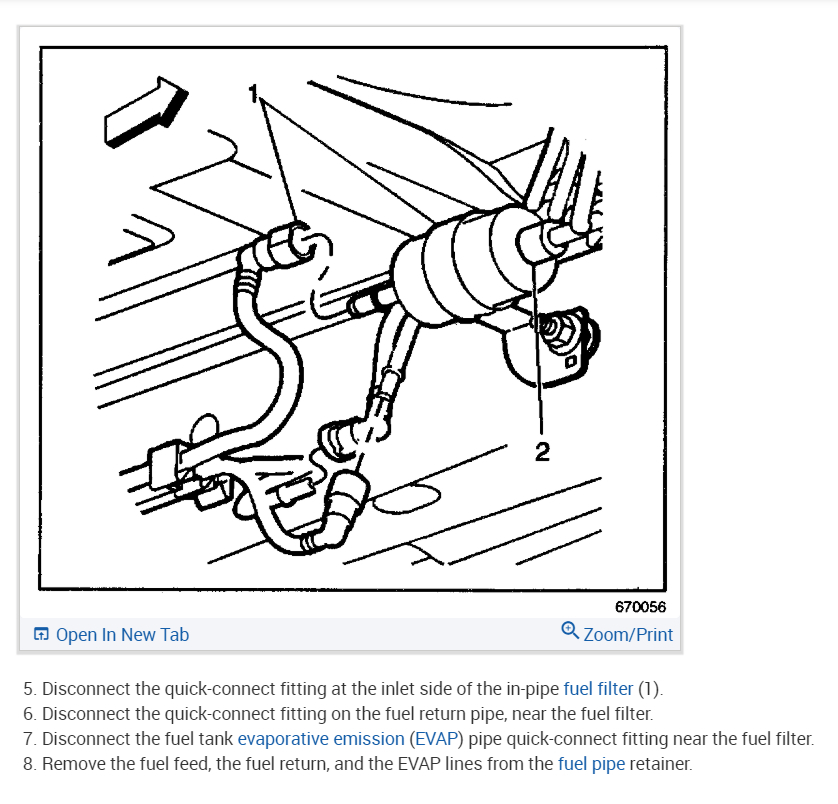 1

2

670056

Open In New Tab

Zoom/Print

5. Disconnect the quick-connect fitting at the inlet side of the in-pipe fuel filter (1).
6. Disconnect the quick-connect fitting on the fuel return pipe, near the fuel filter.
7. Disconnect the fuel tank evaporative emission (EVAP) pipe quick-connect fitting near the fuel filter.
8. Remove the fuel feed, the fuel return, and the EVAP lines from the fuel pipe retainer.