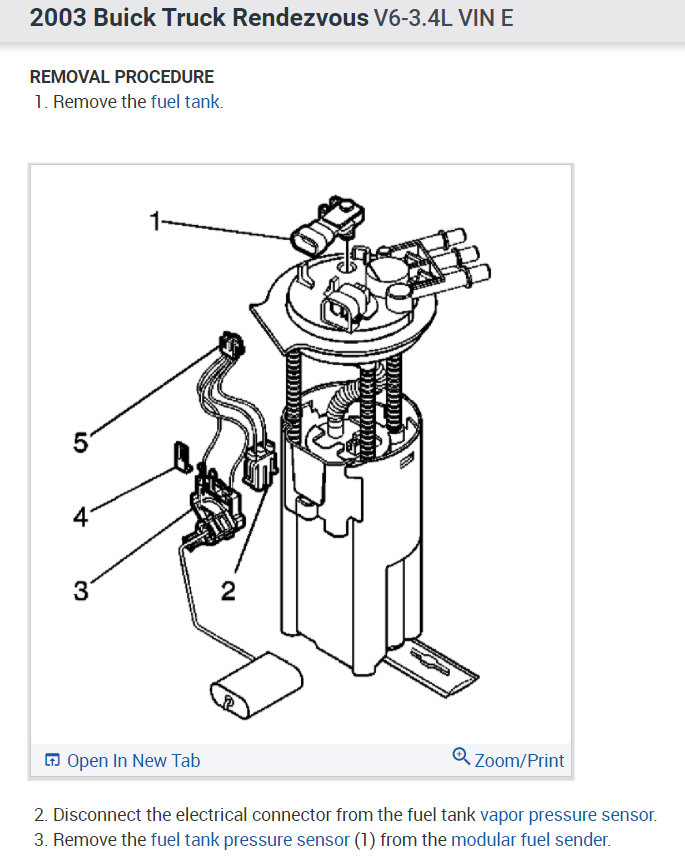 2003 Buick Truck Rendezvous V6-3.4L VIN E

REMOVAL PROCEDURE
1. Remove the fuel tank.

1
5
4
3
2

Open In New Tab
Zoom/Print

2. Disconnect the electrical connector from the fuel tank vapor pressure sensor.
3. Remove the fuel tank pressure sensor (1) from the modular fuel sender.