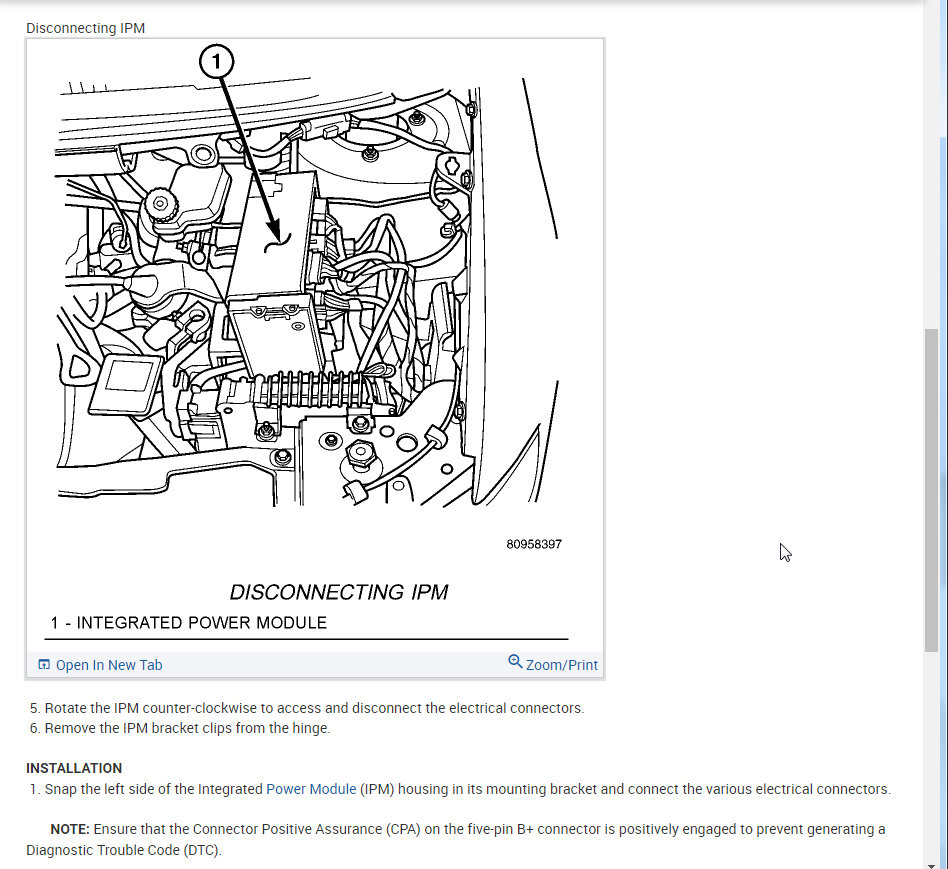 Disconnecting IPM

1

80958397

DISCONNECTING IPM

1 - INTEGRATED POWER MODULE

Open In New Tab

Zoom/Print

5. Rotate the IPM counter-clockwise to access and disconnect the electrical connectors.
6. Remove the IPM bracket clips from the hinge.

INSTALLATION
1. Snap the left side of the Integrated Power Module (IPM) housing in its mounting bracket and connect the various electrical connectors.

NOTE: Ensure that the Connector Positive Assurance (CPA) on the five-pin B+ connector is positively engaged to prevent generating a Diagnostic Trouble Code (DTC).